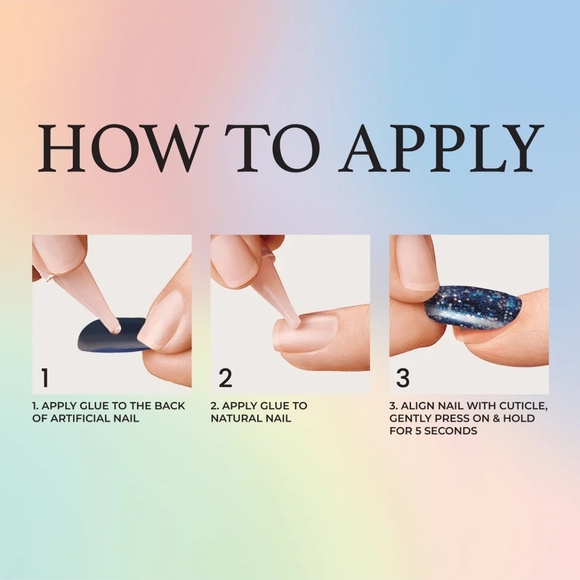 HOW TO APPLY

1

1. APPLY GLUE TO THE BACK OF ARTIFICIAL NAIL

2

2. APPLY GLUE TO NATURAL NAIL

3

3. ALIGN NAIL WITH CUTICLE, GENTLY PRESS ON & HOLD FOR 5 SECONDS